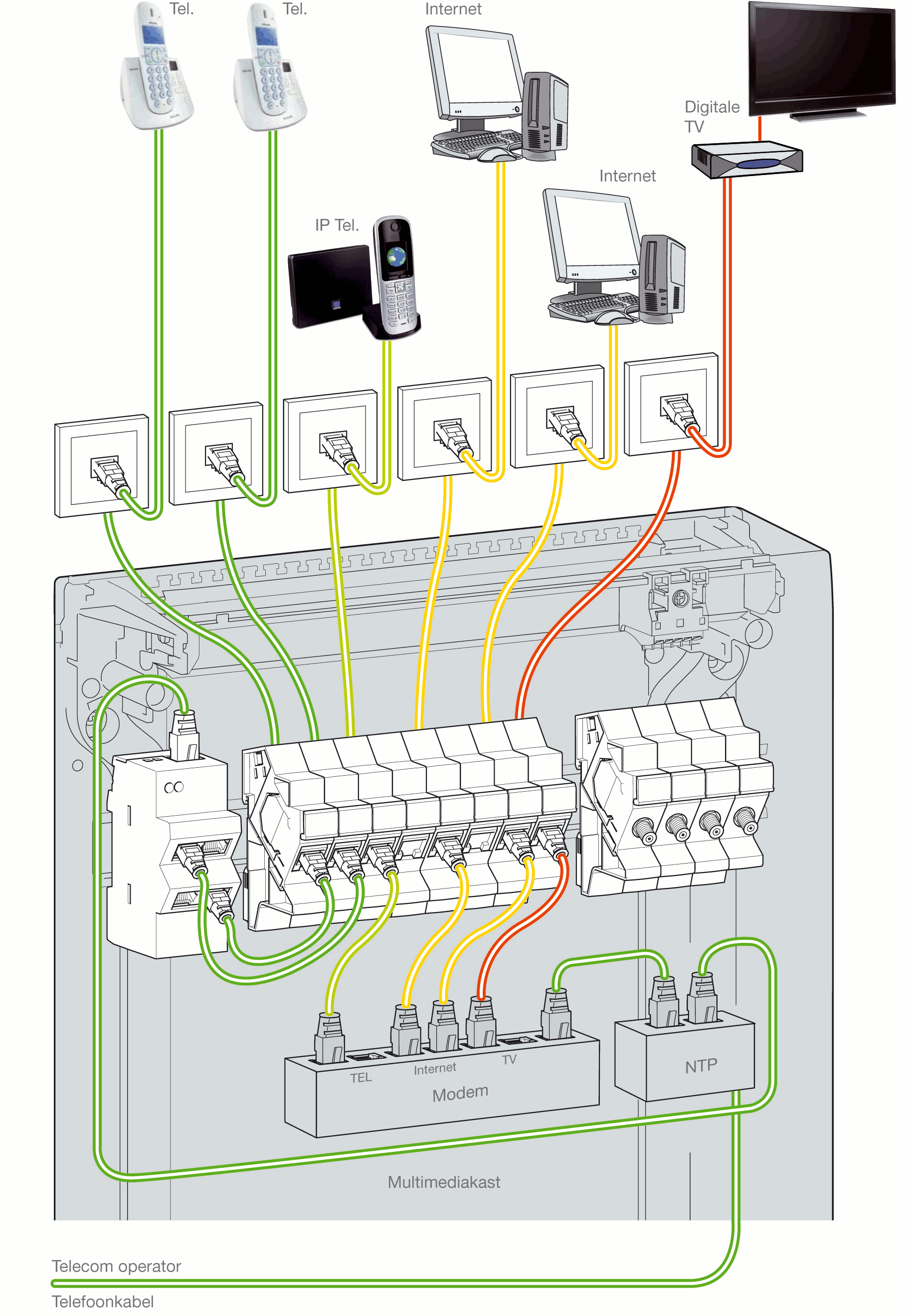 Tel.
Tel.
Internet
Digitale TV
Internet
IP Tel.
TEL
Internet
TV
Modem
NTP
Multimediakast
Telecom operator
Telefoonkabel